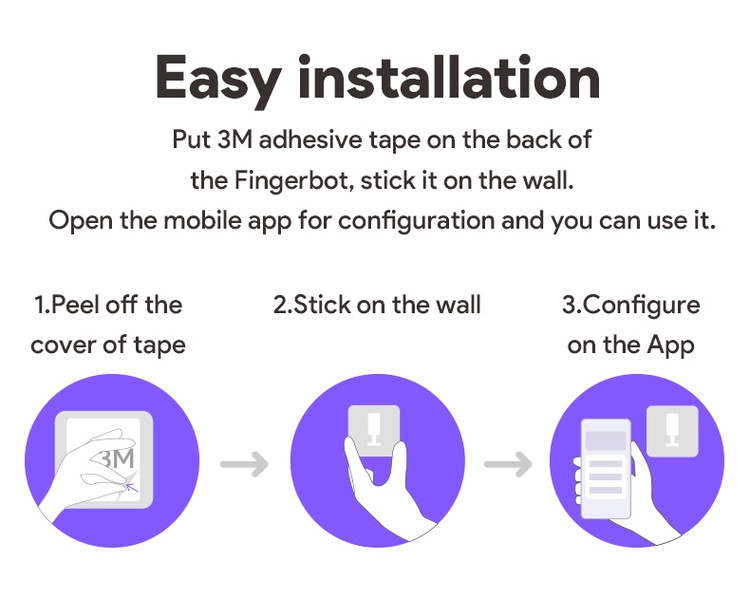 Easy installation

Put 3M adhesive tape on the back of the Fingerbot, stick it on the wall. Open the mobile app for configuration and you can use it.

1.Peel off the cover of tape

2.Stick on the wall

3.Configure on the App

3M