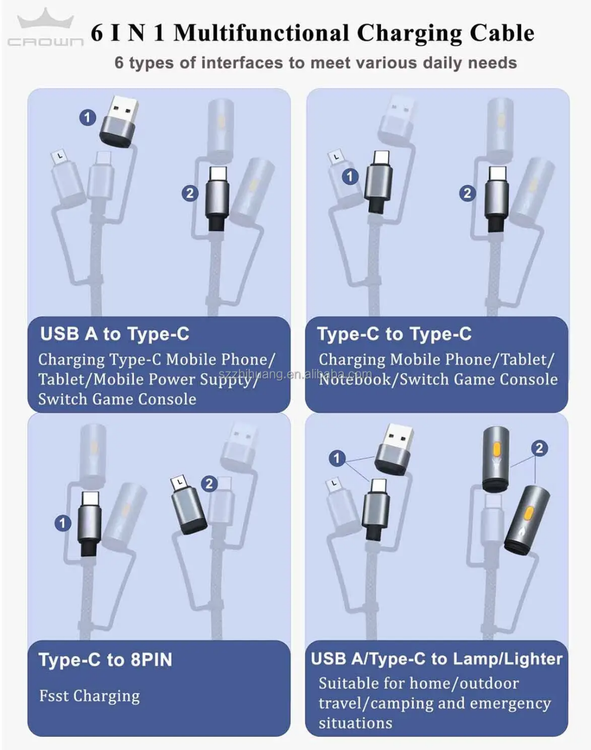 CROWN

6 I N 1 Multifunctional Charging Cable

6 types of interfaces to meet various daily needs

1
L
2

USB A to Type-C

Charging Type-C Mobile Phone/ Tablet/Mobile Power Suppty/ Switch Game Console

L
1
2

Type-C to Type-C

Charging Mobile Phone/Tablet/ Notebook/Switch Game Console

szzbihuang.en.alibaba.com

1
L
2

Type-C to 8PIN

Fsst Charging

1
L
2

USB A/Type-C to Lamp/Lighter

Suitable for home/outdoor travel/camping and emergency situations