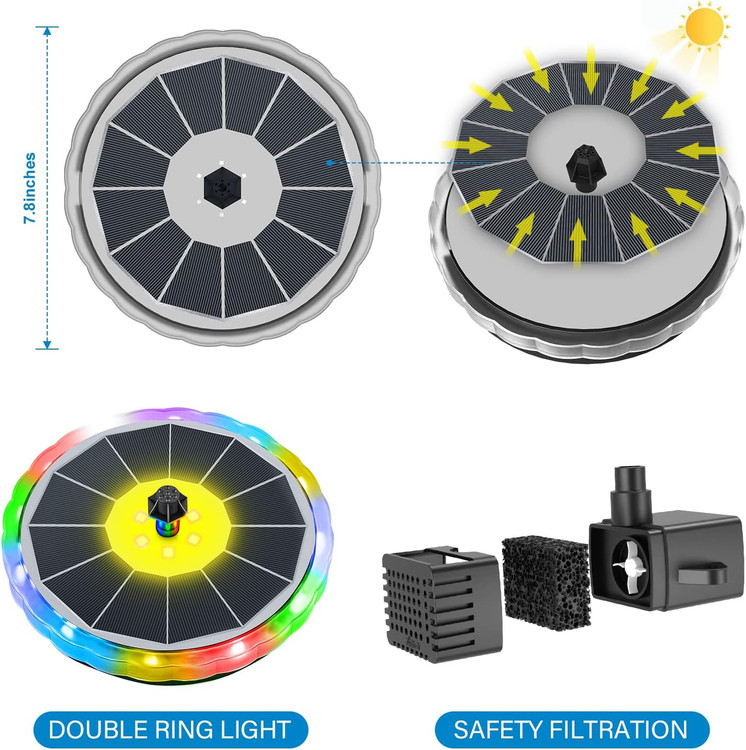 7.8inches

DOUBLE RING LIGHT

SAFETY FILTRATION