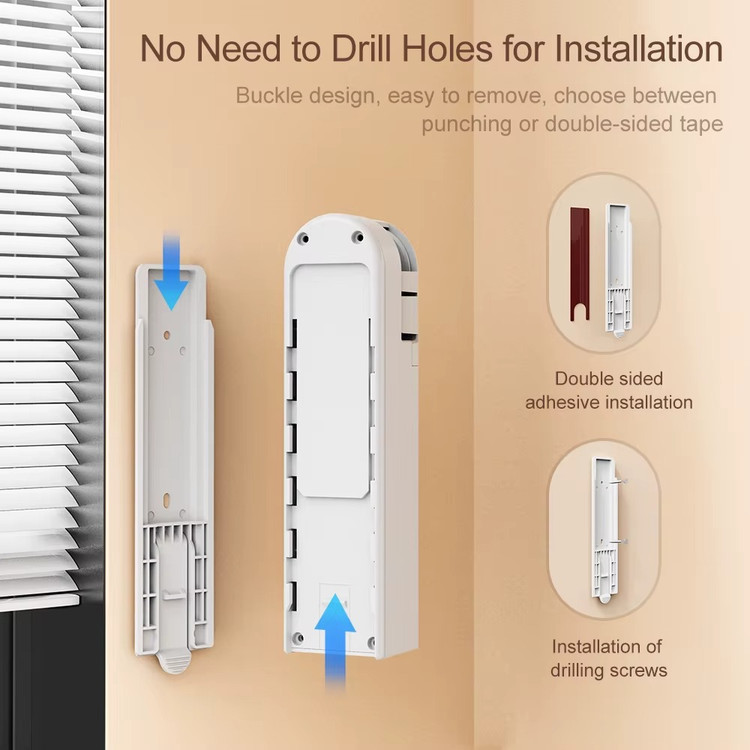 No Need to Drill Holes for Installation

Buckle design, easy to remove, choose between punching or double-sided tape

Double sided adhesive installation

Installation of drilling screws