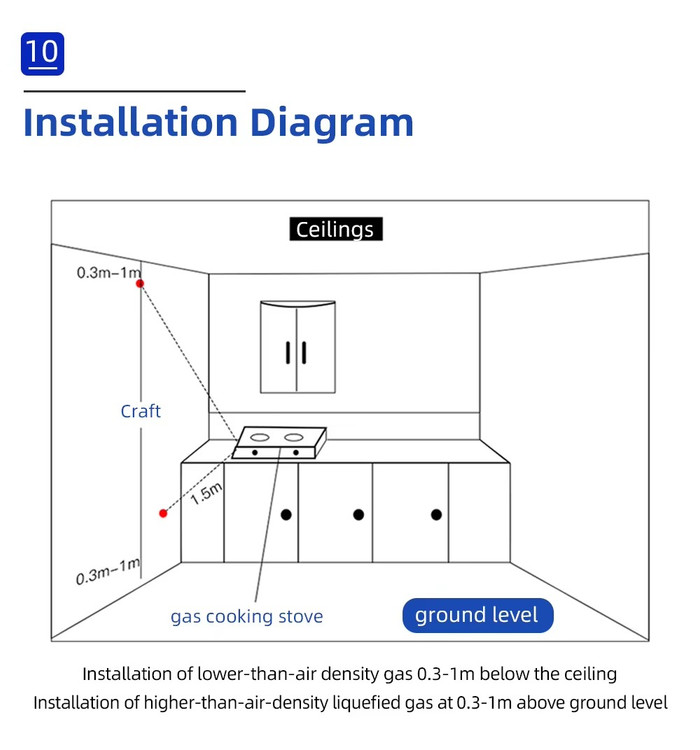 10

Installation Diagram

Ceilings

0.3m–1m

Craft

1.5m

0.3m–1m

gas cooking stove

ground level

Installation of lower-than-air density gas 0.3-1m below the ceiling
Installation of higher-than-air-density liquefied gas at 0.3-1m above ground level