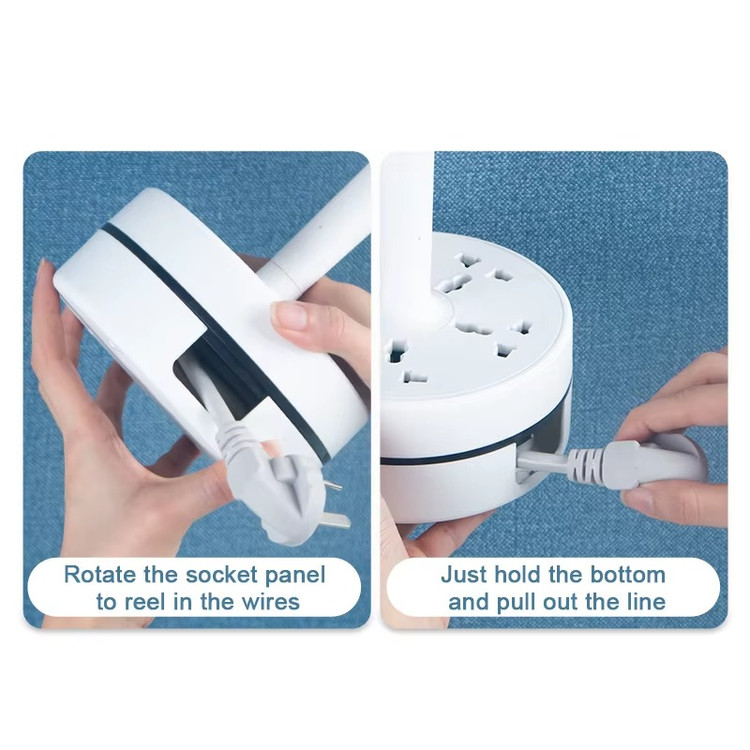 Rotate the socket panel to reel in the wires

Just hold the bottom and pull out the line